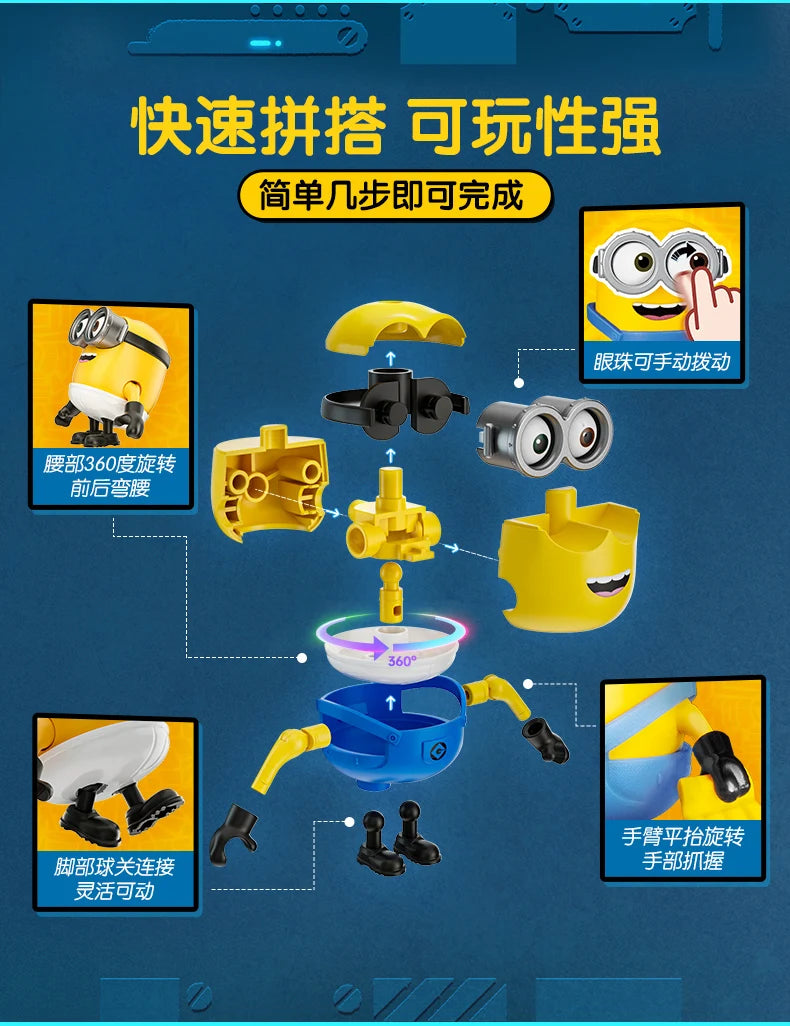 快速拼搭 可玩性强

简单几步即可完成

眼珠可手动拨动

腰部360度旋转
前后弯腰

360°

脚部球关连接
灵活可动

手臂平抬旋转
手部抓握